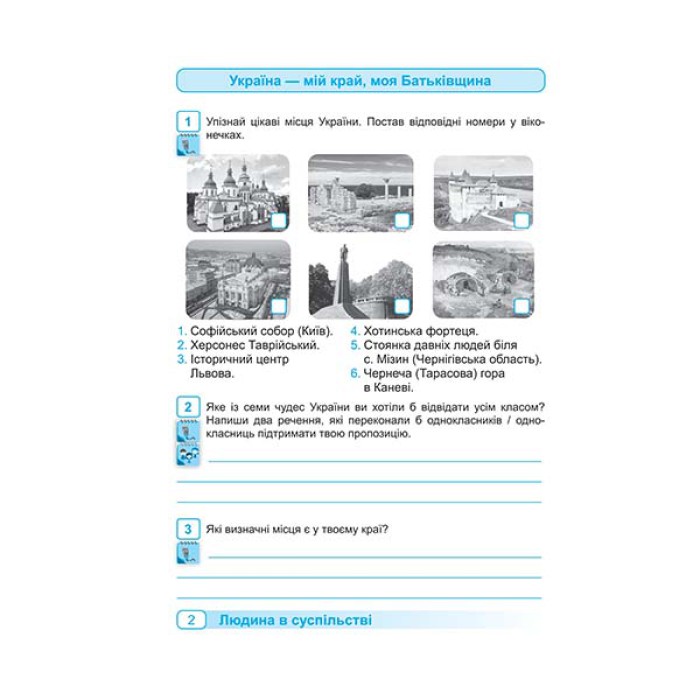 Україна — мій край, моя Батьківщина

1 Упізнай цікаві місця України. Постав відповідні номери у віконечках.

1. Софійський собор (Київ).
2. Херсонес Таврійський.
3. Історичний центр Львова.

4. Хотинська фортеця.
5. Стоянка давніх людей біля с. Мізин (Чернігівська область).
6. Чернеча (Тарасова) гора в Каневі.

2 Яке із семи чудес України ви хотіли б відвідати усім класом? Напиши два речення, які переконали б однокласників / однокласниць підтримати твою пропозицію.

3 Які визначні місця є у твоєму краї?

2 Людина в суспільстві